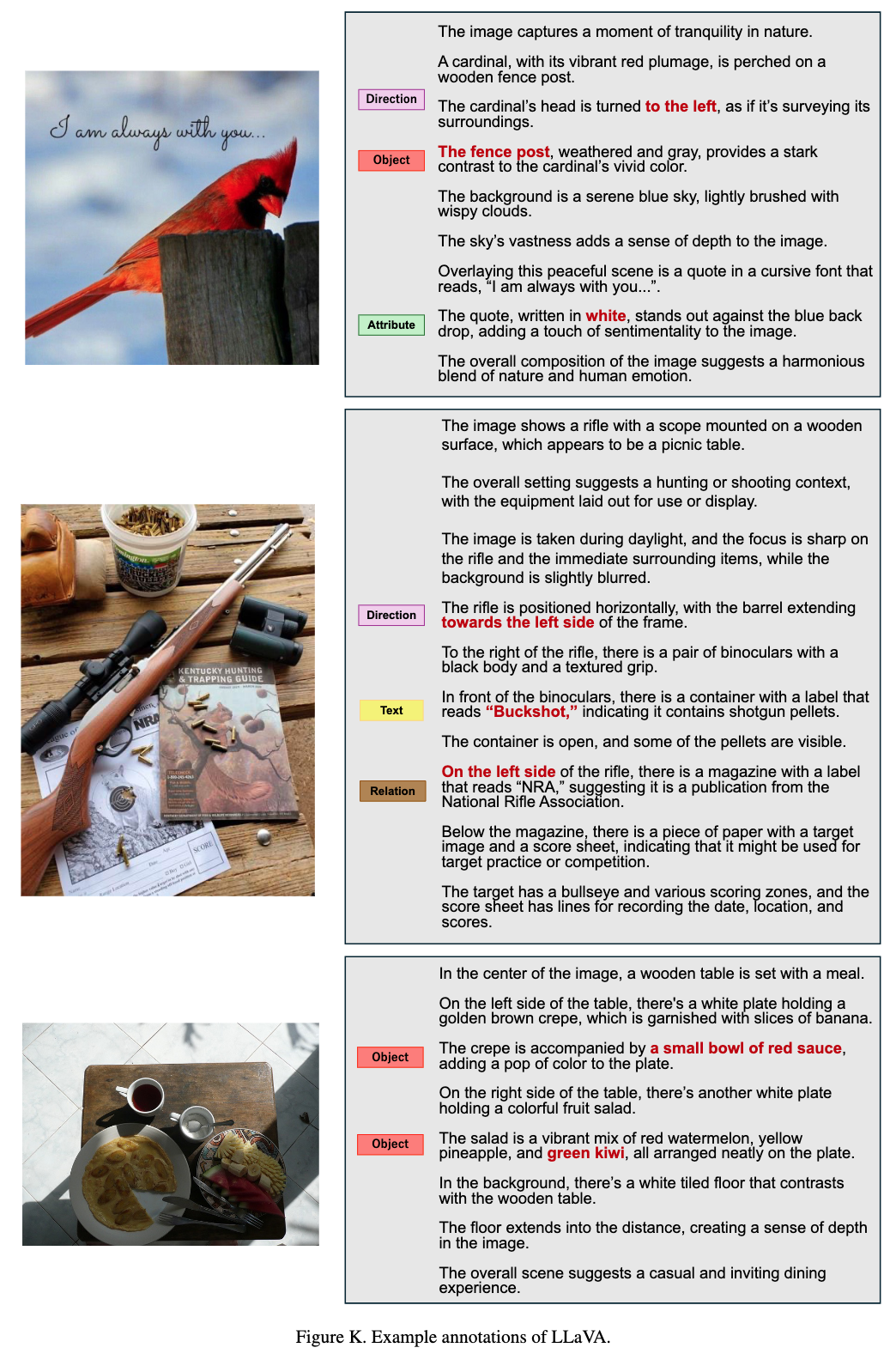 I am always with you...

The image captures a moment of tranquility in nature.

A cardinal, with its vibrant red plumage, is perched on a wooden fence post.

Direction

The cardinal's head is turned to the left, as if it's surveying its surroundings.

Object

The fence post, weathered and gray, provides a stark contrast to the cardinal's vivid color.

The background is a serene blue sky, lightly brushed with wispy clouds.

The sky's vastness adds a sense of depth to the image.

Overlaying this peaceful scene is a quote in a cursive font that reads, "I am always with you...".

Attribute

The quote, written in white, stands out against the blue back drop, adding a touch of sentimentality to the image.

The overall composition of the image suggests a harmonious blend of nature and human emotion.

KENTUCKY HUNTING & TRAPPING GUIDE

NRA

SCORE

The image shows a rifle with a scope mounted on a wooden surface, which appears to be a picnic table.

The overall setting suggests a hunting or shooting context, with the equipment laid out for use or display.

The image is taken during daylight, and the focus is sharp on the rifle and the immediate surrounding items, while the background is slightly blurred.

Direction

The rifle is positioned horizontally, with the barrel extending towards the left side of the frame.

To the right of the rifle, there is a pair of binoculars with a black body and a textured grip.

Text

In front of the binoculars, there is a container with a label that reads "Buckshot," indicating it contains shotgun pellets.

The container is open, and some of the pellets are visible.

Relation

On the left side of the rifle, there is a magazine with a label that reads "NRA," suggesting it is a publication from the National Rifle Association.

Below the magazine, there is a piece of paper with a target image and a score sheet, indicating that it might be used for target practice or competition.

The target has a bullseye and various scoring zones, and the score sheet has lines for recording the date, location, and scores.

In the center of the image, a wooden table is set with a meal.

On the left side of the table, there's a white plate holding a golden brown crepe, which is garnished with slices of banana.

Object

The crepe is accompanied by a small bowl of red sauce, adding a pop of color to the plate.

On the right side of the table, there's another white plate holding a colorful fruit salad.

Object

The salad is a vibrant mix of red watermelon, yellow pineapple, and green kiwi, all arranged neatly on the plate.

In the background, there's a white tiled floor that contrasts with the wooden table.

The floor extends into the distance, creating a sense of depth in the image.

The overall scene suggests a casual and inviting dining experience.

Figure K. Example annotations of LLaVA.